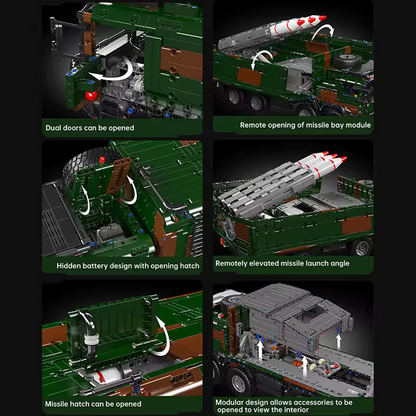 Dual doors can be opened

Remote opening of missile bay module

Hidden battery design with opening hatch

Remotely elevated missile launch angle

Missile hatch can be opened

Modular design allows accessories to be opened to view the interior